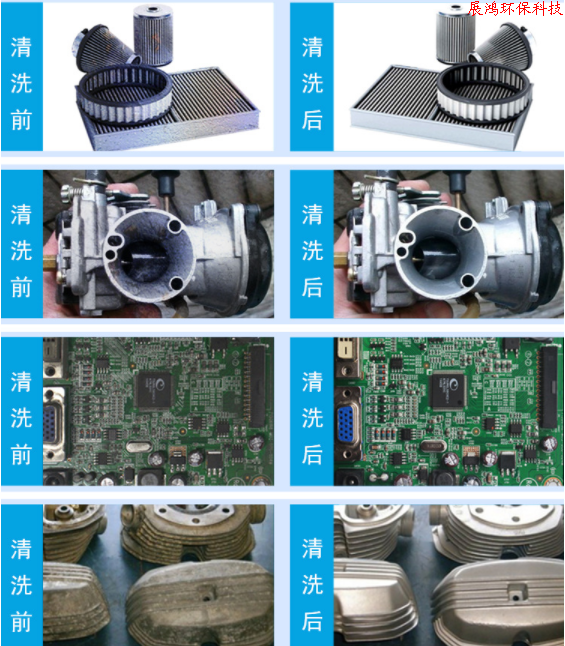 展鸿环保科技

清洗前

清洗后

清洗前

清洗后

清洗前

清洗后

清洗前

清洗后